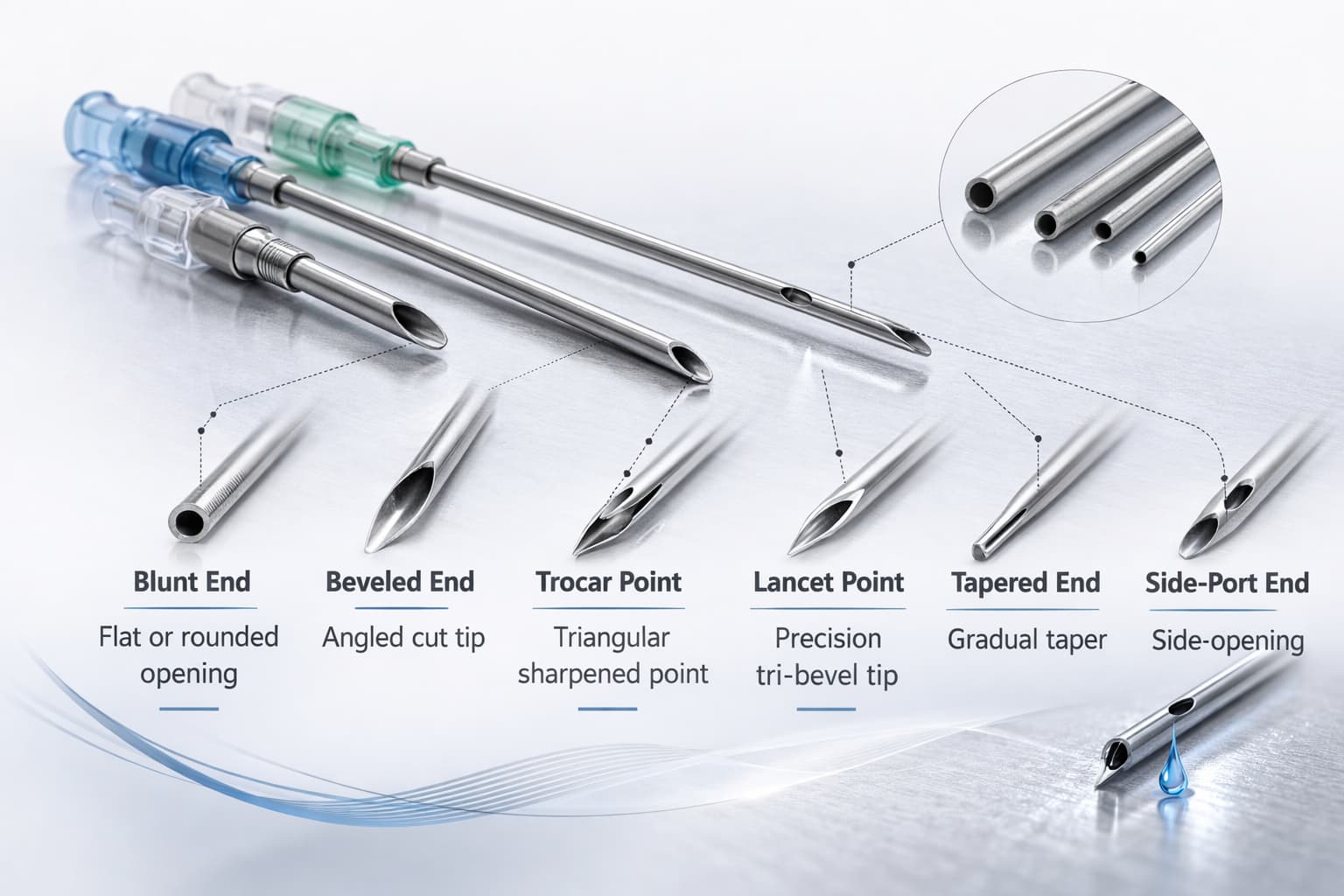 Blunt End
Flat or rounded opening

Beveled End
Angled cut tip

Trocar Point
Triangular sharpened point

Lancet Point
Precision tri-bevel tip

Tapered End
Gradual taper

Side-Port End
Side-opening